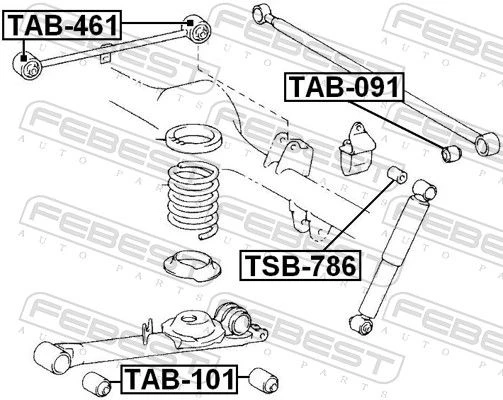 TAB-461

TAB-091

TSB-786

TAB-101

FEBEST AUTO PARTS