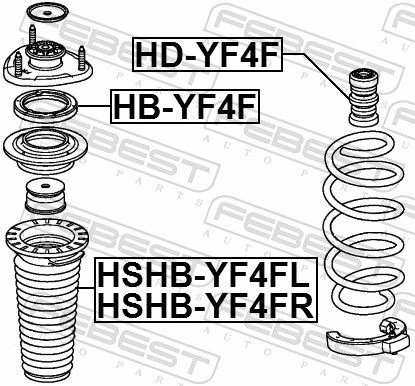 HD-YF4F

HB-YF4F

HSHB-YF4FL
HSHB-YF4FR

FEBEST AUTO PARTS